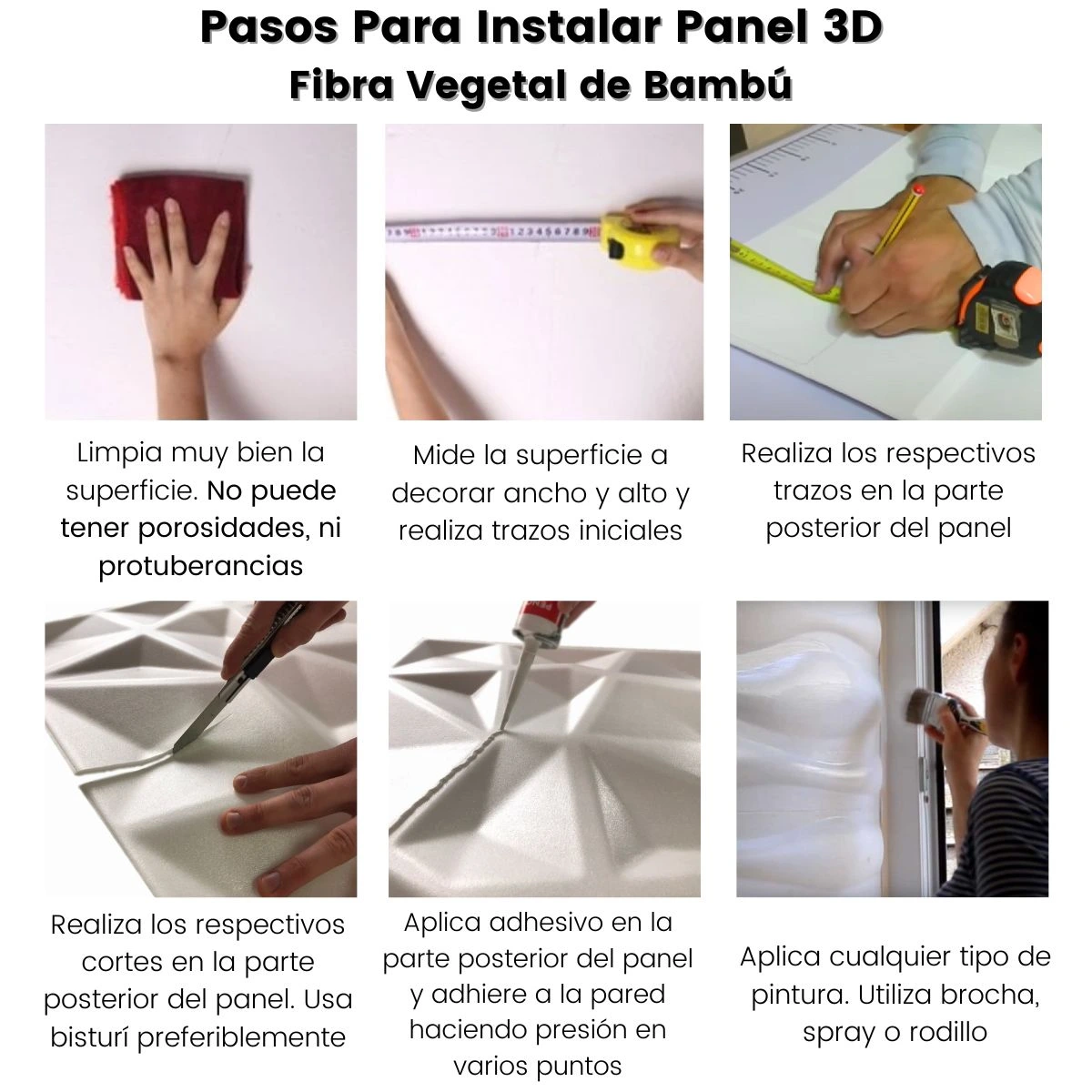 Pasos Para Instalar Panel 3D
Fibra Vegetal de Bambú

Limpia muy bien la superficie. No puede tener porosidades, ni protuberancias

Mide la superficie a decorar ancho y alto y realiza trazos iniciales

Realiza los respectivos trazos en la parte posterior del panel

Realiza los respectivos cortes en la parte posterior del panel. Usa bisturí preferiblemente

Aplica adhesivo en la parte posterior del panel y adhiere a la pared haciendo presión en varios puntos

Aplica cualquier tipo de pintura. Utiliza brocha, spray o rodillo