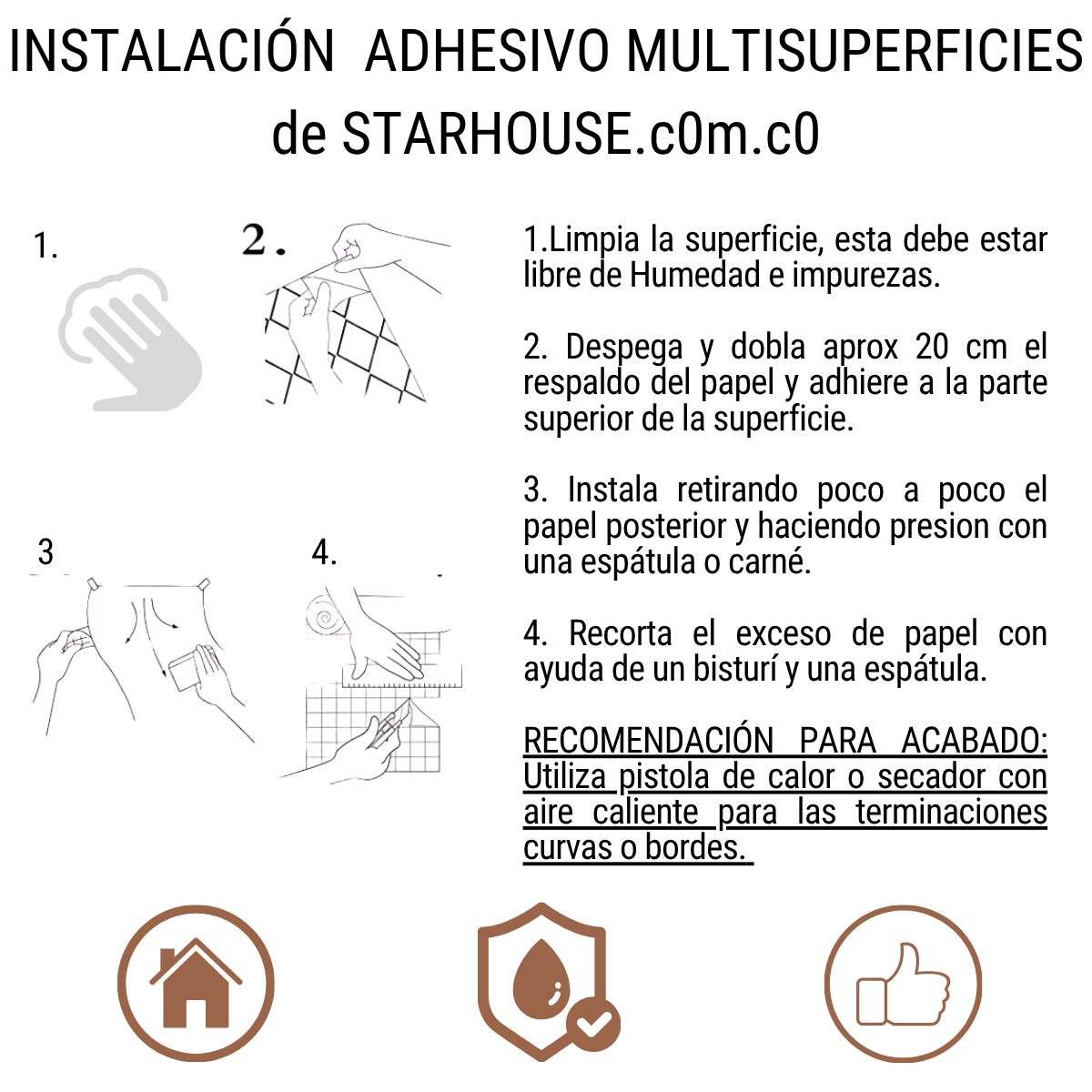 INSTALACIÓN ADHESIVO MULTISUPERFICIES de STARHOUSE.c0m.c0

1.

2.

3

4.

1.Limpia la superficie, esta debe estar libre de Humedad e impurezas.

2. Despega y dobla aprox 20 cm el respaldo del papel y adhiere a la parte superior de la superficie.

3. Instala retirando poco a poco el papel posterior y haciendo presion con una espátula o carné.

4. Recorta el exceso de papel con ayuda de un bisturí y una espátula.

RECOMENDACIÓN PARA ACABADO: Utiliza pistola de calor o secador con aire caliente para las terminaciones curvas o bordes.