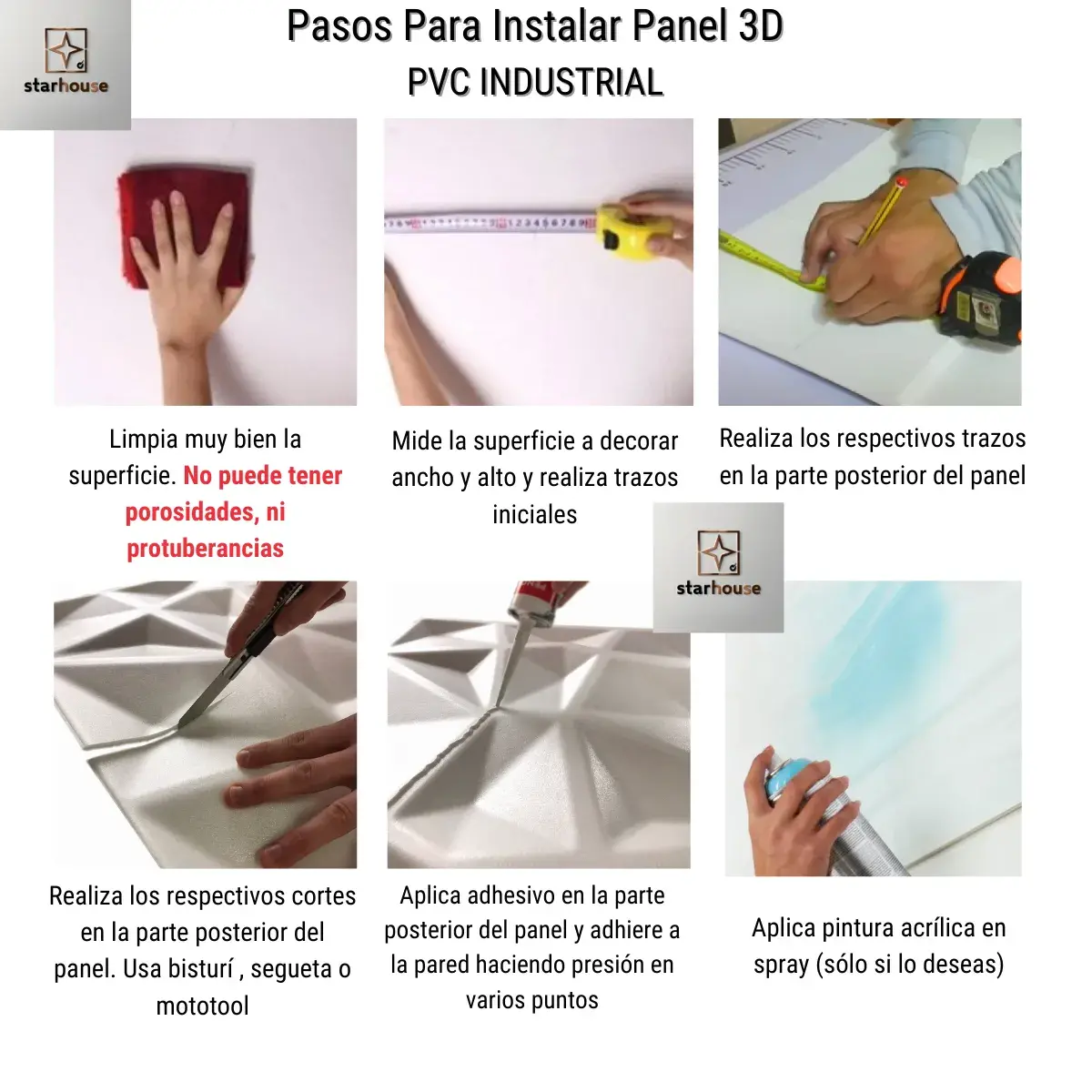 starhouse

Pasos Para Instalar Panel 3D
PVC INDUSTRIAL

Limpia muy bien la superficie. No puede tener porosidades, ni protuberancias

Mide la superficie a decorar ancho y alto y realiza trazos iniciales

Realiza los respectivos trazos en la parte posterior del panel

starhouse

Realiza los respectivos cortes en la parte posterior del panel. Usa bisturí , segueta o mototool

Aplica adhesivo en la parte posterior del panel y adhiere a la pared haciendo presión en varios puntos

Aplica pintura acrílica en spray (sólo si lo deseas)